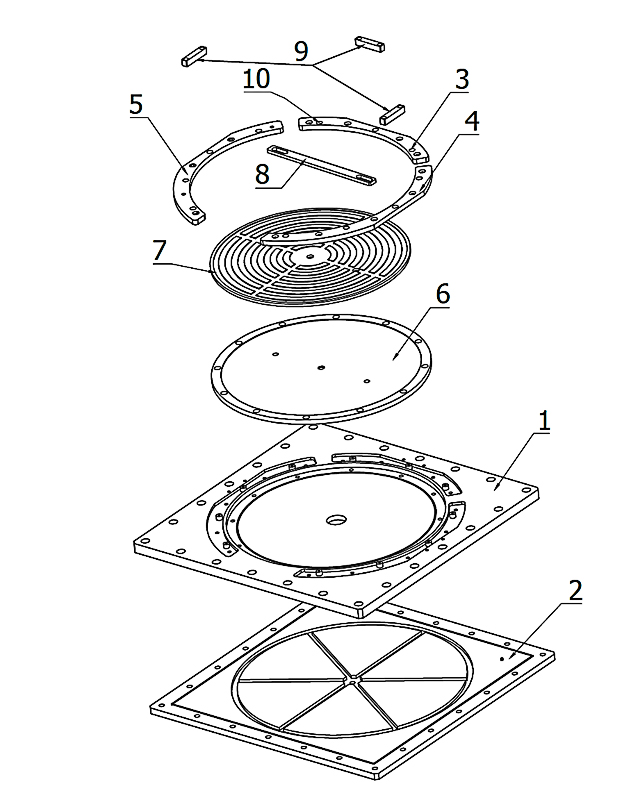 9
10
3
5
4
8
7
6
1
2