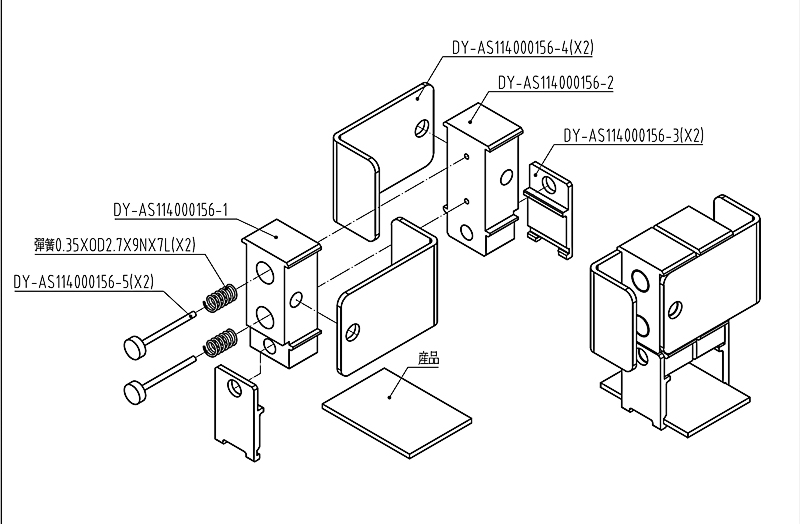 DY-AS114000156-4(X2)
DY-AS114000156-2
DY-AS114000156-3(X2)
DY-AS114000156-1
彈簧0.35XOD2.7X9NX7L(X2)
DY-AS114000156-5(X2)
產品