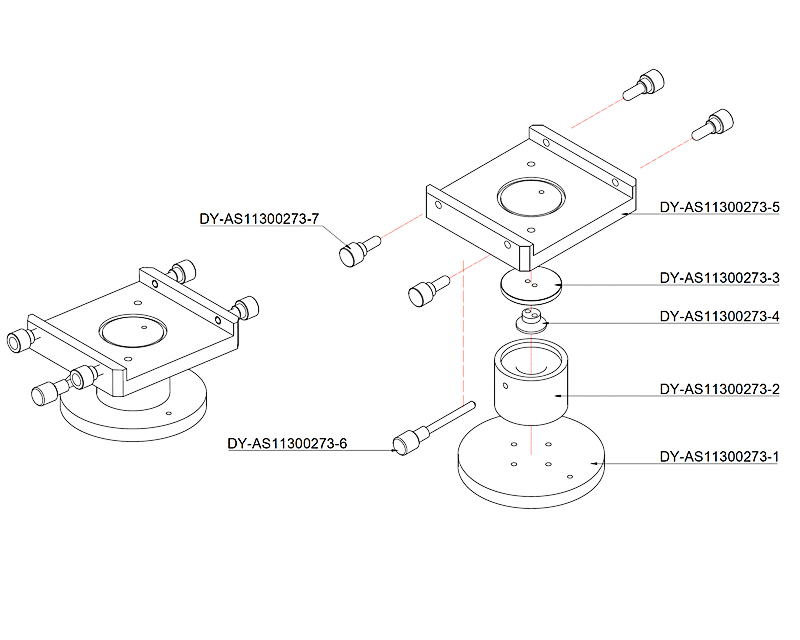 DY-AS11300273-7

DY-AS11300273-5

DY-AS11300273-3

DY-AS11300273-4

DY-AS11300273-2

DY-AS11300273-6

DY-AS11300273-1