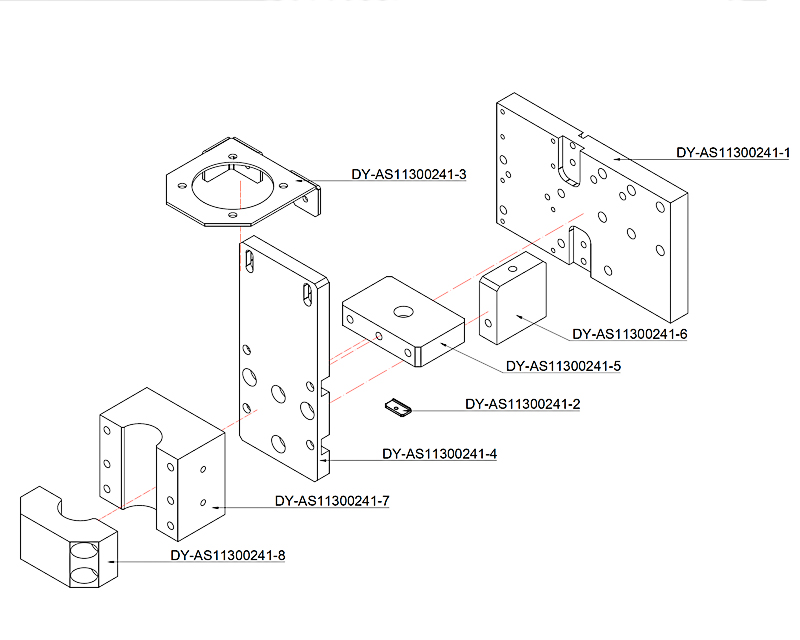 DY-AS11300241-1
DY-AS11300241-3
DY-AS11300241-6
DY-AS11300241-5
DY-AS11300241-2
DY-AS11300241-4
DY-AS11300241-7
DY-AS11300241-8